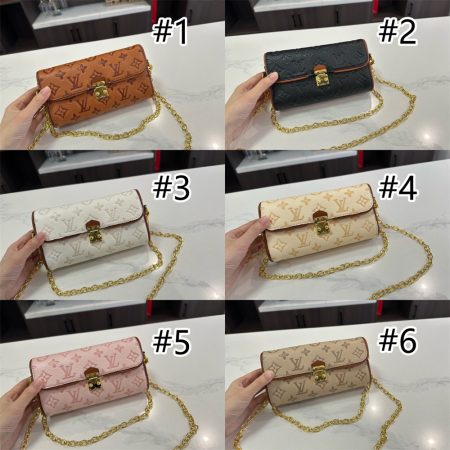 #1

#2

#3

#4

#5

#6